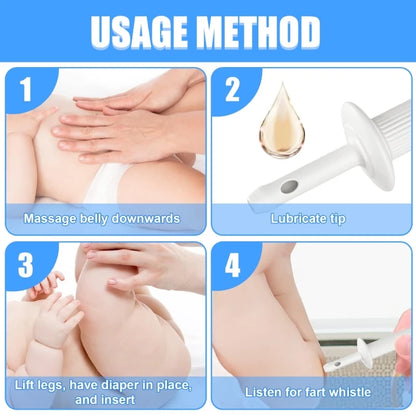 USAGE METHOD

1
Massage belly downwards

2
Lubricate tip

3
Lift legs, have diaper in place, and insert

4
Listen for fart whistle